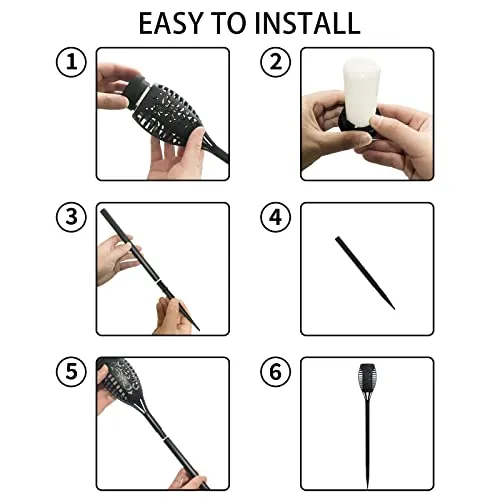 EASY TO INSTALL

1

2

3

4

5

6